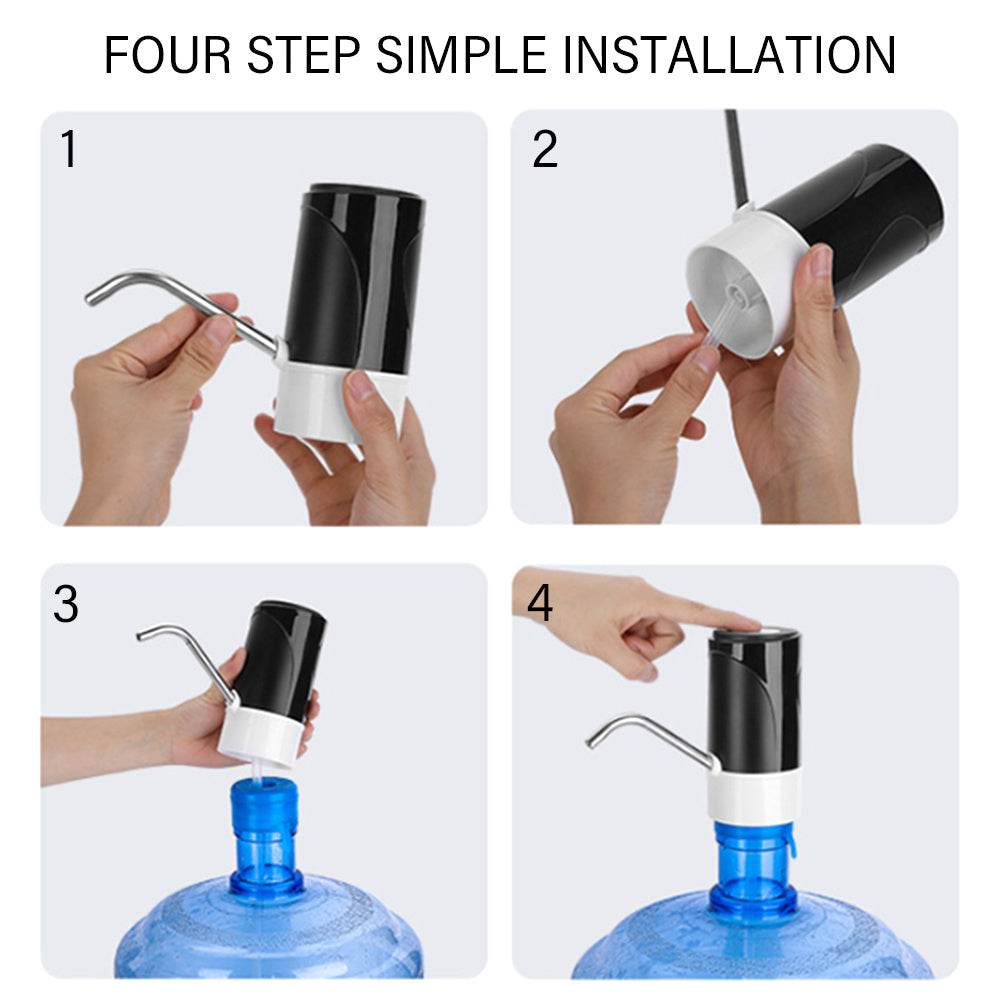 FOUR STEP SIMPLE INSTALLATION

1

2

3

4